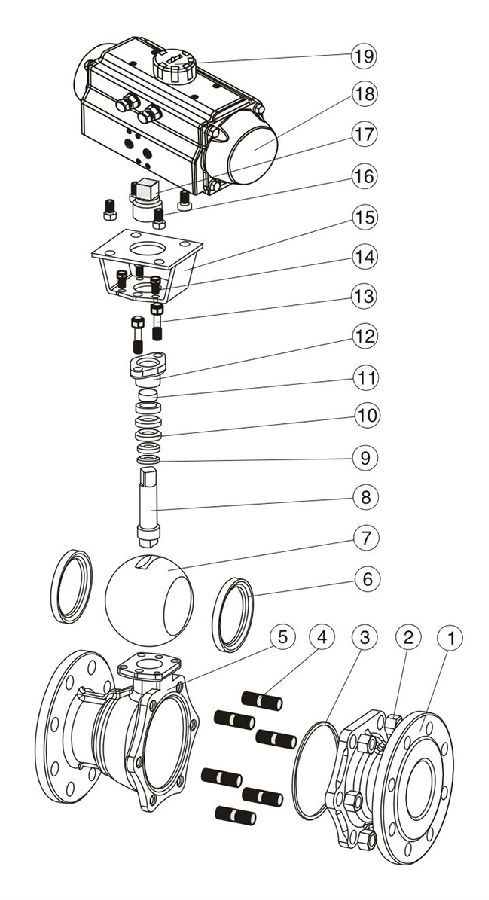 19
18
17
16
15
14
13
12
11
10
9
8
7
6
5
4
3
2
1